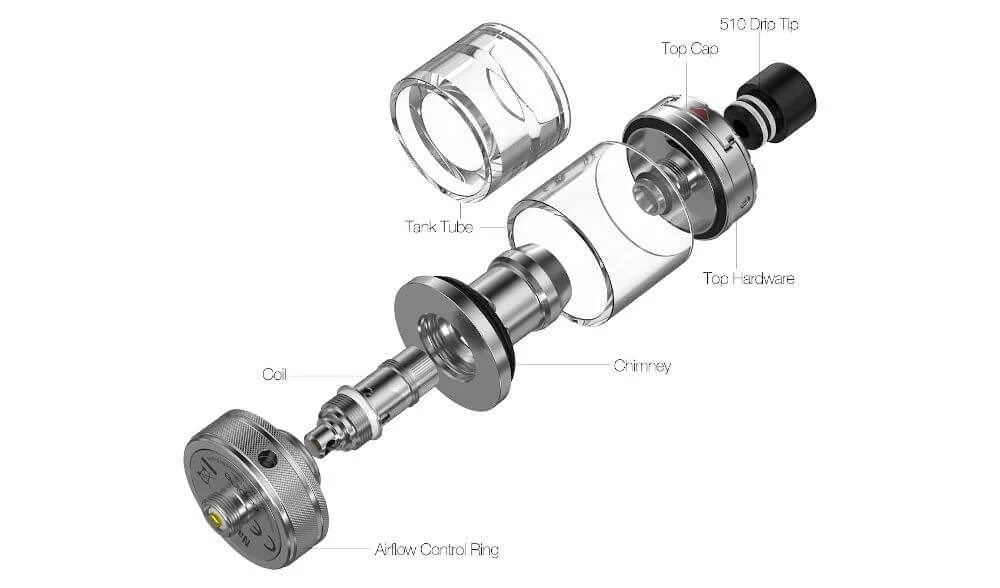 510 Drip Tip

Top Cap

Tank Tube

Top Hardware

Chimney

Coil

Airflow Control Ring